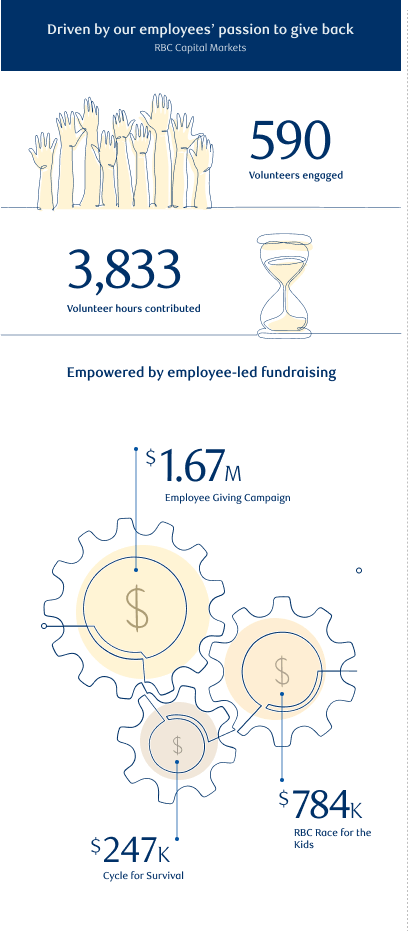 Driven by our employees' passion to give back
RBC Capital Markets

590
Volunteers engaged

3,833
Volunteer hours contributed

Empowered by employee-led fundraising

$1.67M
Employee Giving Campaign

$

$

$

$784K
RBC Race for the Kids

$247K
Cycle for Survival