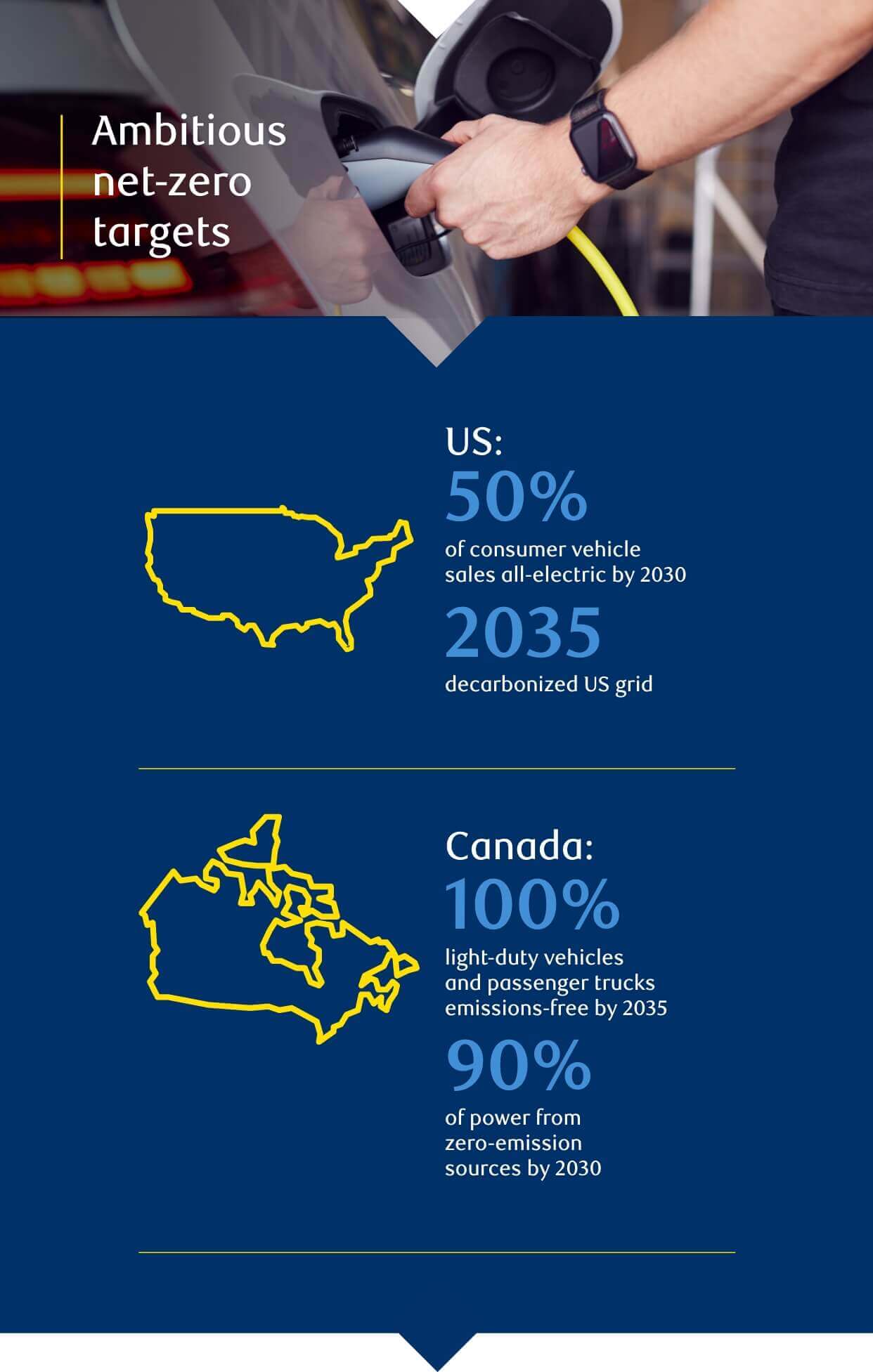 Ambitious net-zero targets

US:

50%

of consumer vehicle sales all-electric by 2030

2035

decarbonized US grid

Canada:

100%

light-duty vehicles and passenger trucks emissions-free by 2035

90%

of power from zero-emission sources by 2030