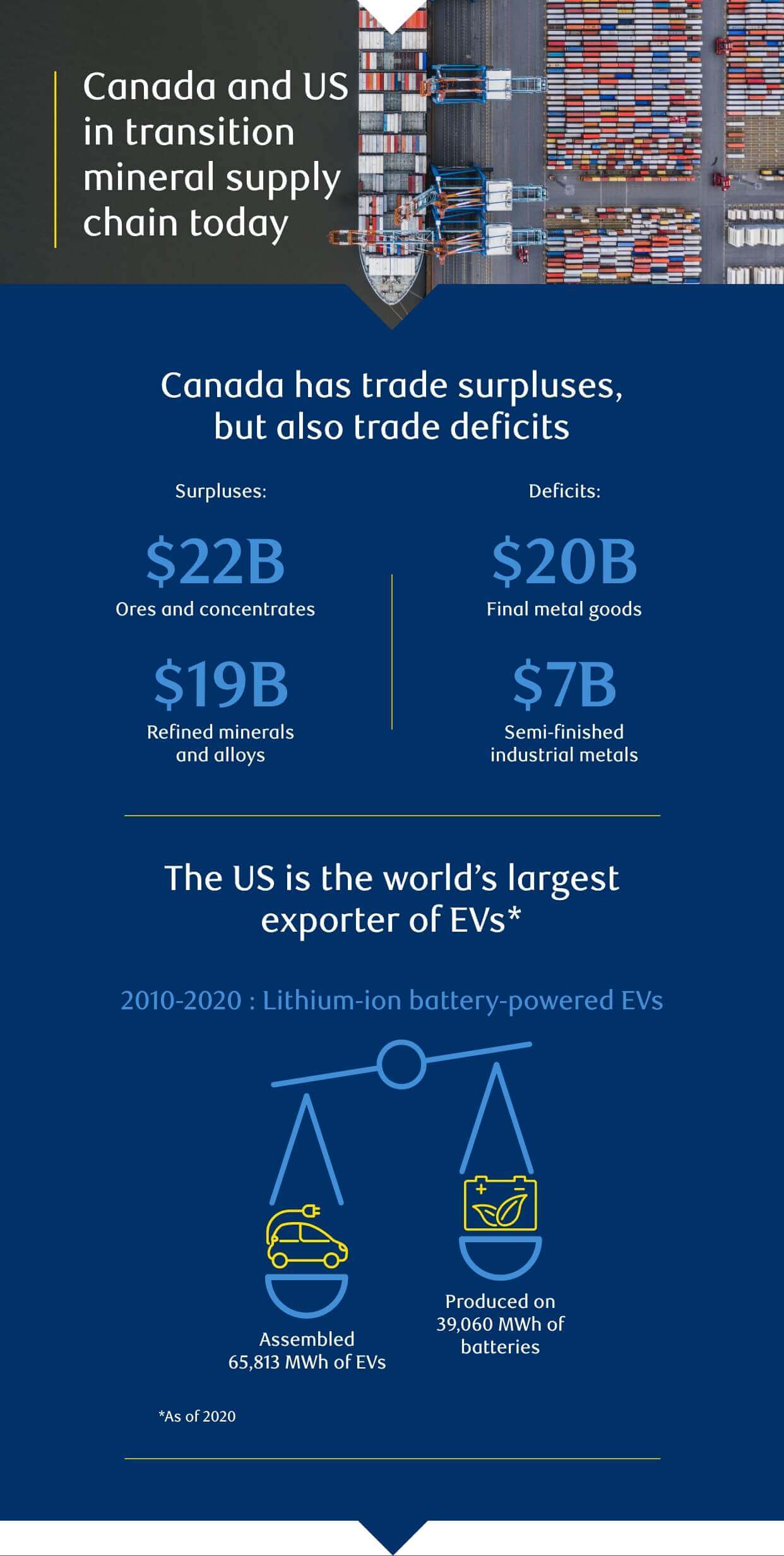 Canada and US in transition mineral supply chain today

Canada has trade surpluses, but also trade deficits

Surpluses:

$22B
Ores and concentrates

$19B
Refined minerals and alloys

Deficits:

$20B
Final metal goods

$7B
Semi-finished industrial metals

The US is the world's largest exporter of EVs*

2010-2020 : Lithium-ion battery-powered EVs

Assembled 65,813 MWh of EVs

Produced on 39,060 MWh of batteries

*As of 2020