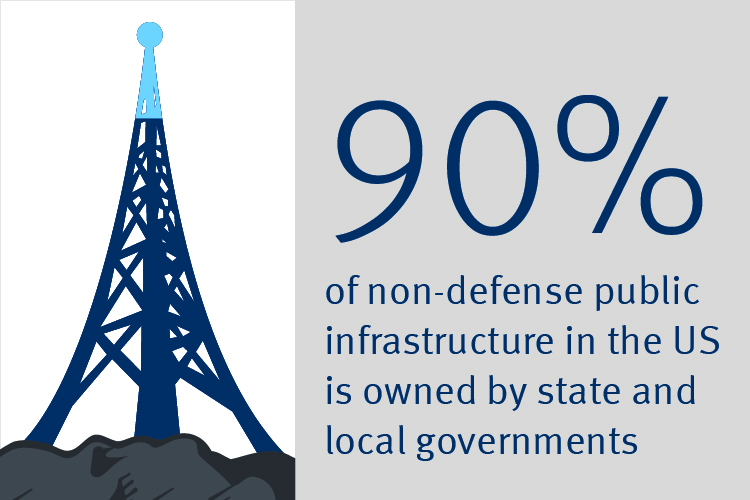 90%

of non-defense public infrastructure in the US is owned by state and local governments